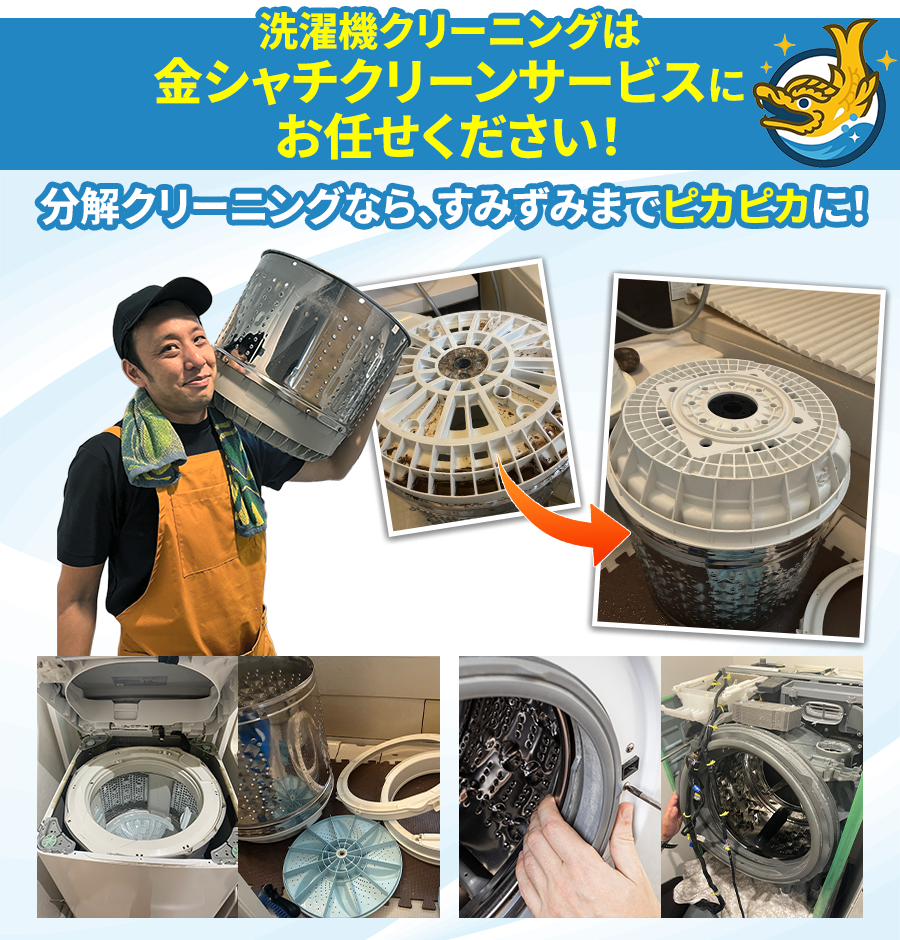 洗濯機クリーニングは
金シャチクリーンサービスに
お任せください！

分解クリーニングなら、すみずみまでピカピカに！